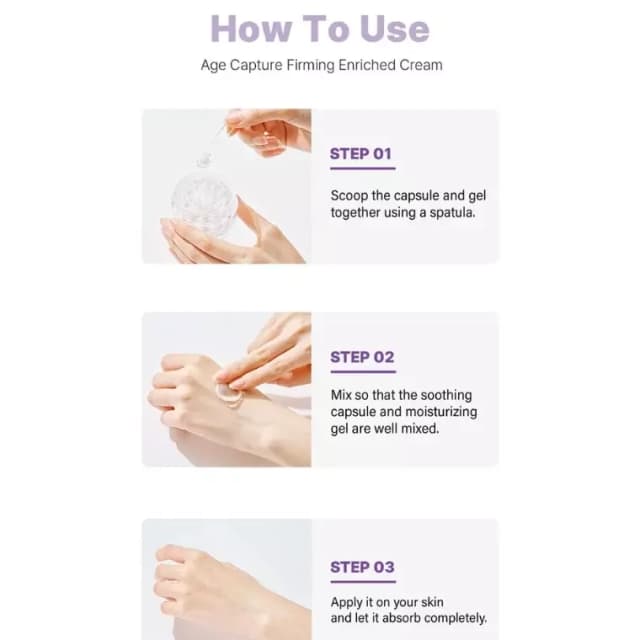 How To Use

Age Capture Firming Enriched Cream

STEP 01

Scoop the capsule and gel together using a spatula.

STEP 02

Mix so that the soothing capsule and moisturizing gel are well mixed.

STEP 03

Apply it on your skin and let it absorb completely.