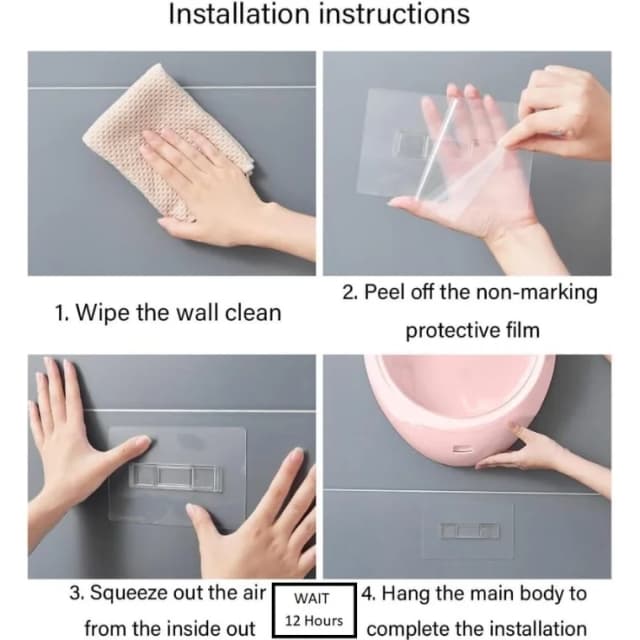 Installation instructions

1. Wipe the wall clean

2. Peel off the non-marking protective film

3. Squeeze out the air from the inside out

WAIT
12 Hours

4. Hang the main body to complete the installation