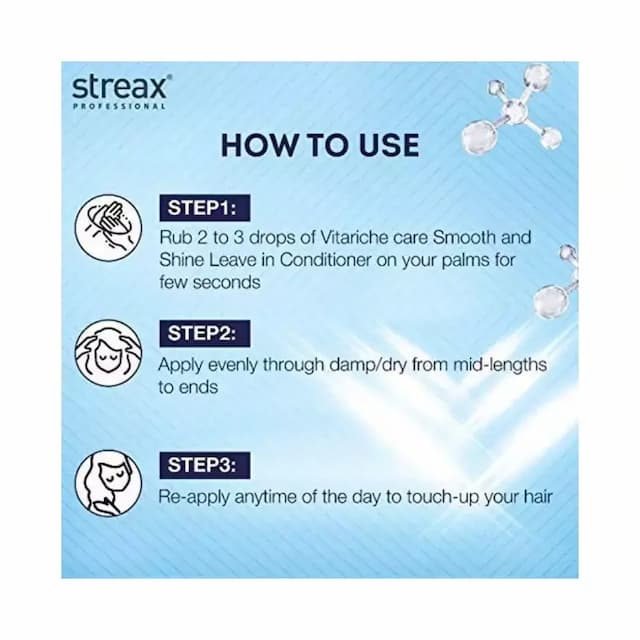 streax®
PROFESSIONAL

HOW TO USE

STEP1:
Rub 2 to 3 drops of Vitariche care Smooth and Shine Leave in Conditioner on your palms for few seconds

STEP2:
Apply evenly through damp/dry from mid-lengths to ends

STEP3:
Re-apply anytime of the day to touch-up your hair