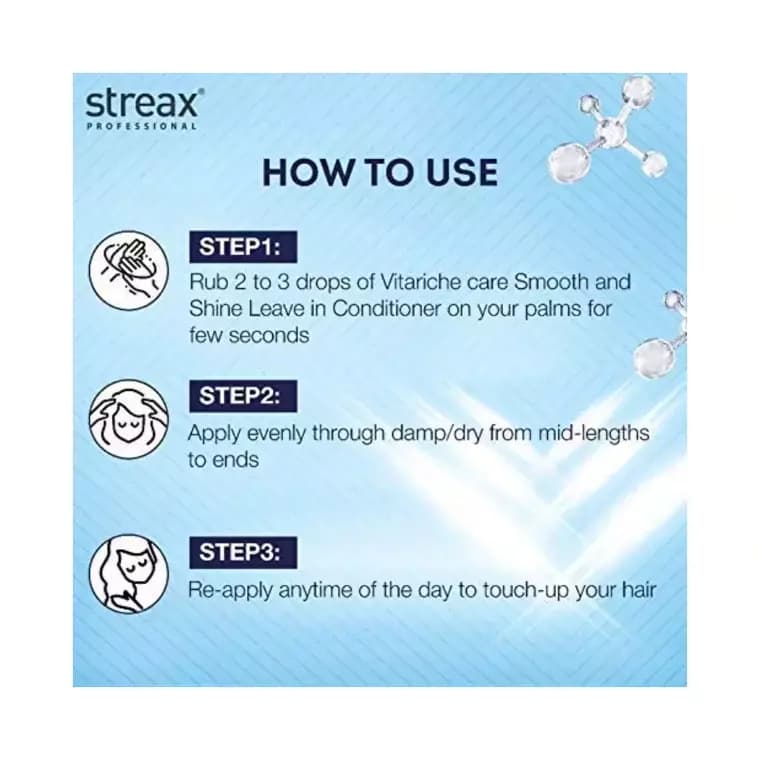 streax®
PROFESSIONAL

HOW TO USE

STEP1:
Rub 2 to 3 drops of Vitariche care Smooth and Shine Leave in Conditioner on your palms for few seconds

STEP2:
Apply evenly through damp/dry from mid-lengths to ends

STEP3:
Re-apply anytime of the day to touch-up your hair