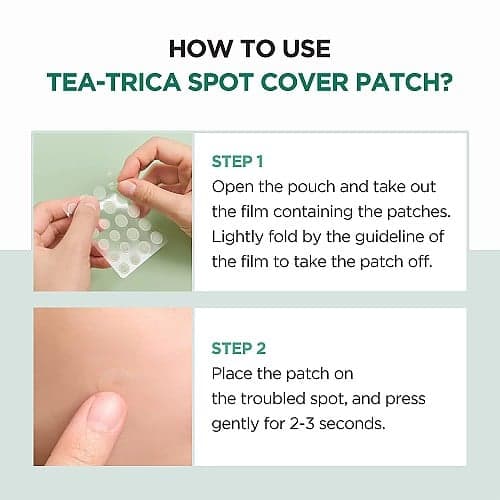 HOW TO USE
TEA-TRICA SPOT COVER PATCH?

STEP 1
Open the pouch and take out the film containing the patches. Lightly fold by the guideline of the film to take the patch off.

STEP 2
Place the patch on the troubled spot, and press gently for 2-3 seconds.