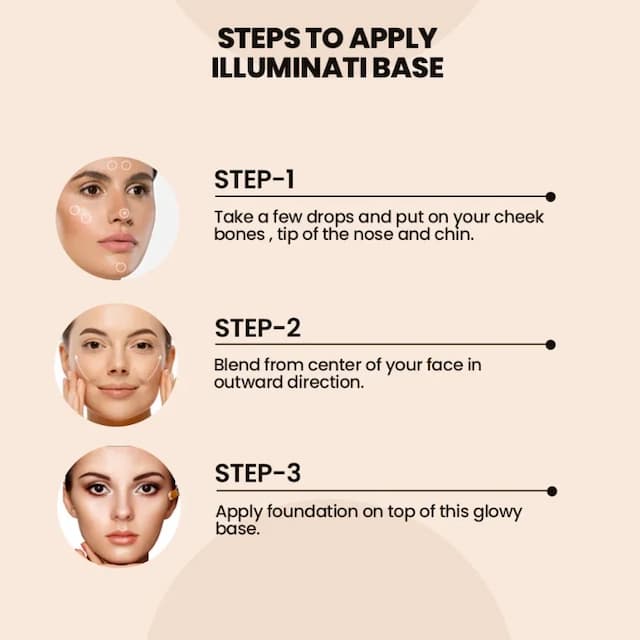 STEPS TO APPLY ILLUMINATI BASE

STEP-1

Take a few drops and put on your cheek bones , tip of the nose and chin.

STEP-2

Blend from center of your face in outward direction.

STEP-3

Apply foundation on top of this glowy base.