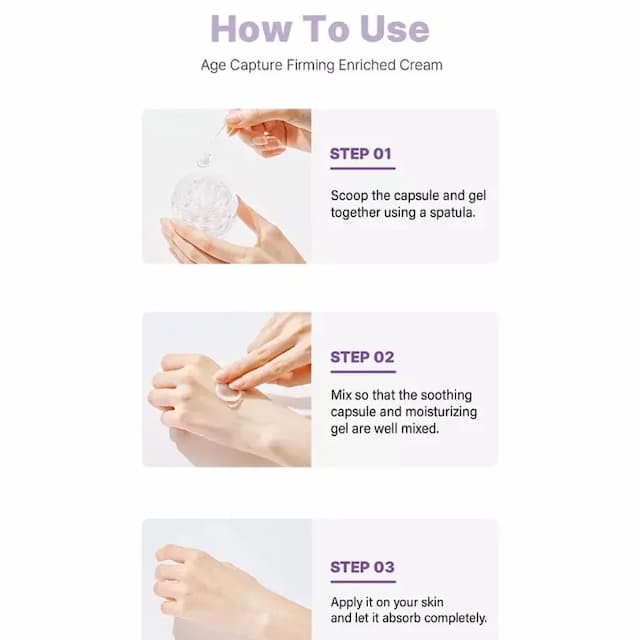 How To Use

Age Capture Firming Enriched Cream

STEP 01

Scoop the capsule and gel together using a spatula.

STEP 02

Mix so that the soothing capsule and moisturizing gel are well mixed.

STEP 03

Apply it on your skin and let it absorb completely.