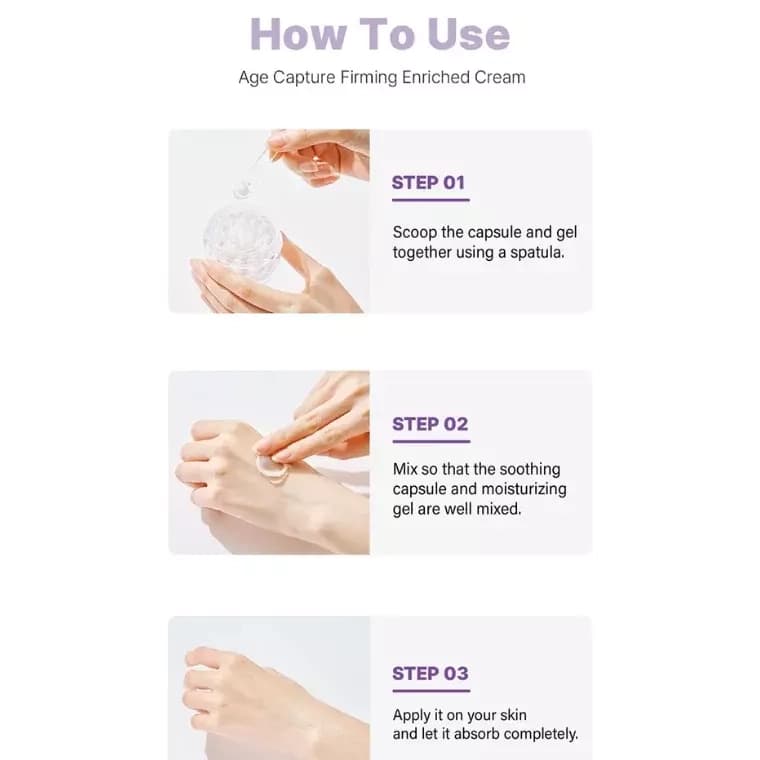 How To Use

Age Capture Firming Enriched Cream

STEP 01

Scoop the capsule and gel together using a spatula.

STEP 02

Mix so that the soothing capsule and moisturizing gel are well mixed.

STEP 03

Apply it on your skin and let it absorb completely.