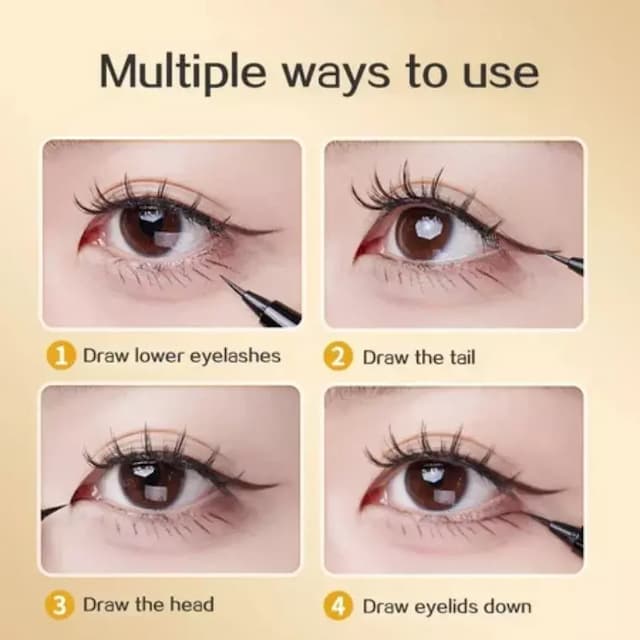 Multiple ways to use

1 Draw lower eyelashes

2 Draw the tail

3 Draw the head

4 Draw eyelids down