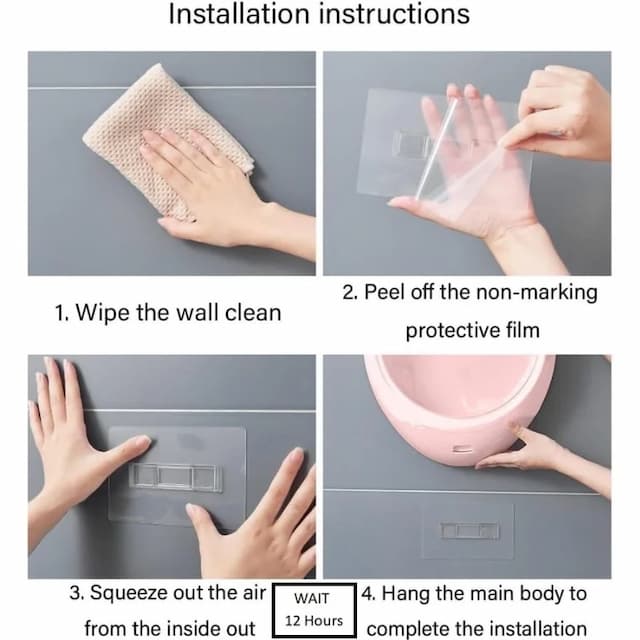 Installation instructions

1. Wipe the wall clean

2. Peel off the non-marking protective film

3. Squeeze out the air from the inside out

WAIT
12 Hours

4. Hang the main body to complete the installation