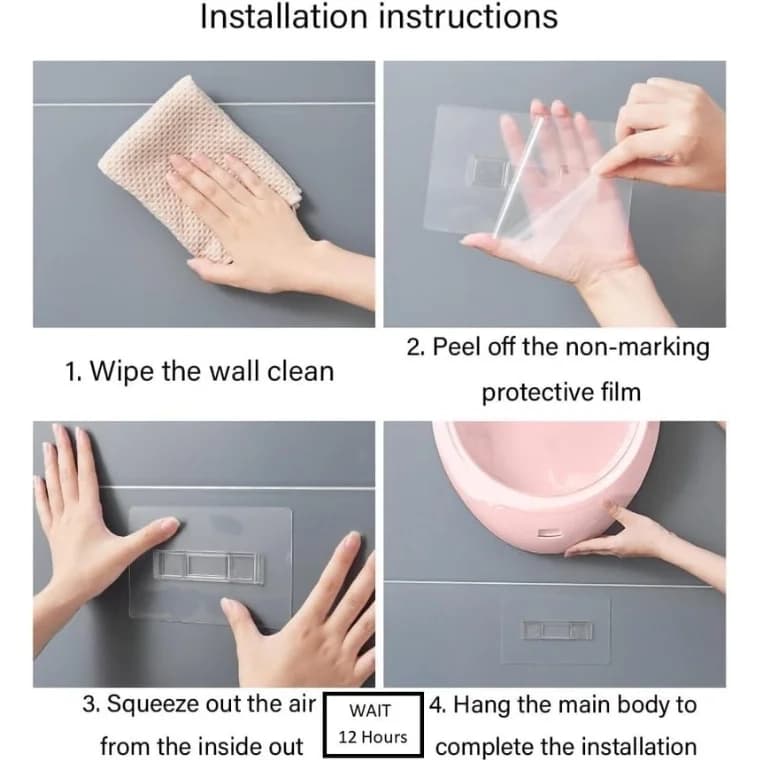 Installation instructions

1. Wipe the wall clean

2. Peel off the non-marking protective film

3. Squeeze out the air from the inside out

WAIT
12 Hours

4. Hang the main body to complete the installation