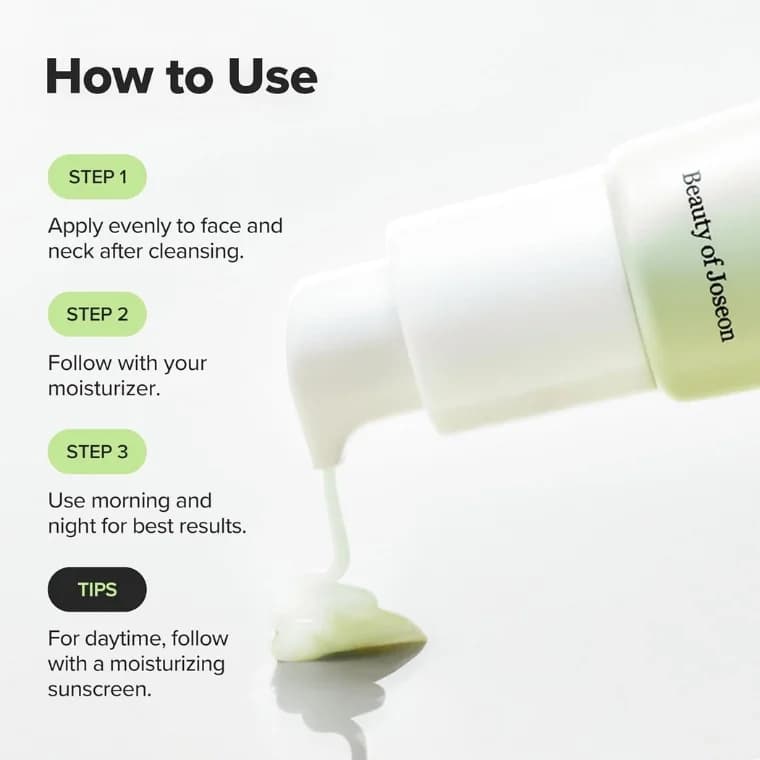 How to Use

STEP 1

Apply evenly to face and neck after cleansing.

STEP 2

Follow with your moisturizer.

STEP 3

Use morning and night for best results.

TIPS

For daytime, follow with a moisturizing sunscreen.

Beauty of Joseon