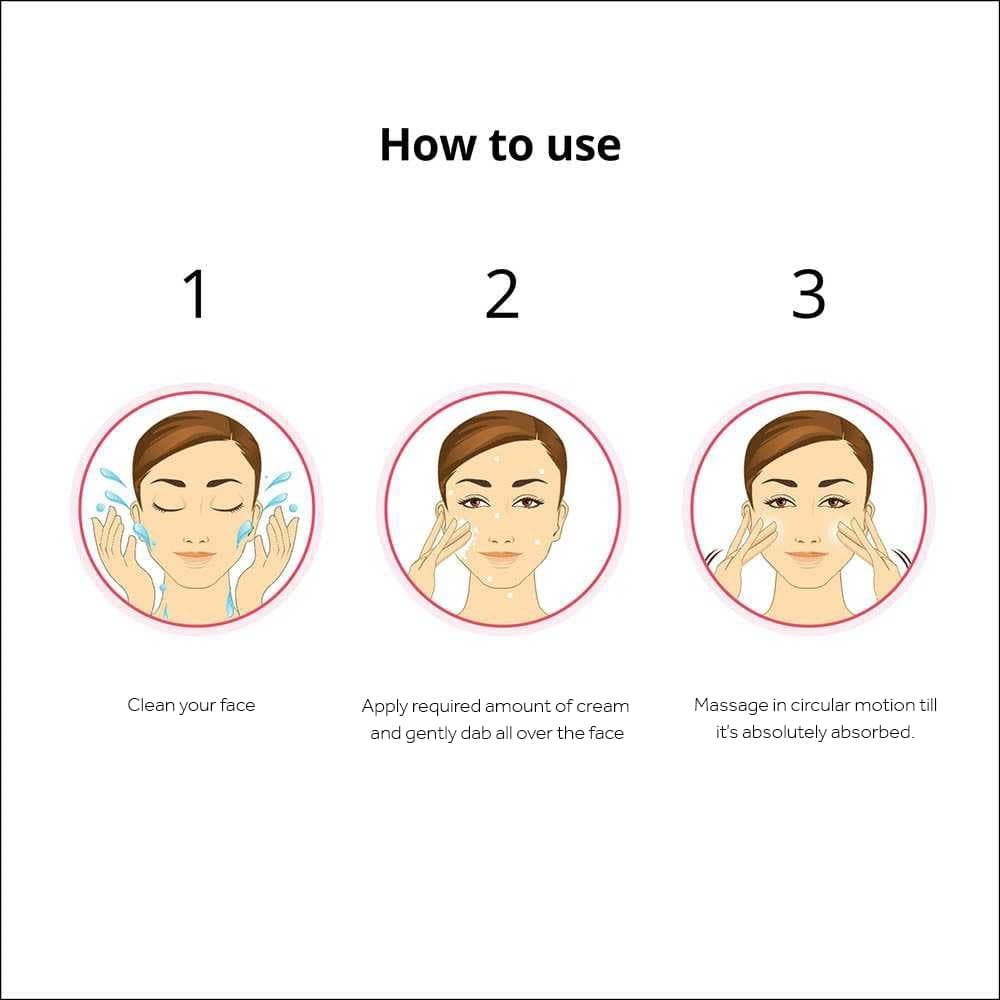 How to use

1

Clean your face

2

Apply required amount of cream and gently dab all over the face

3

Massage in circular motion till it's absolutely absorbed.