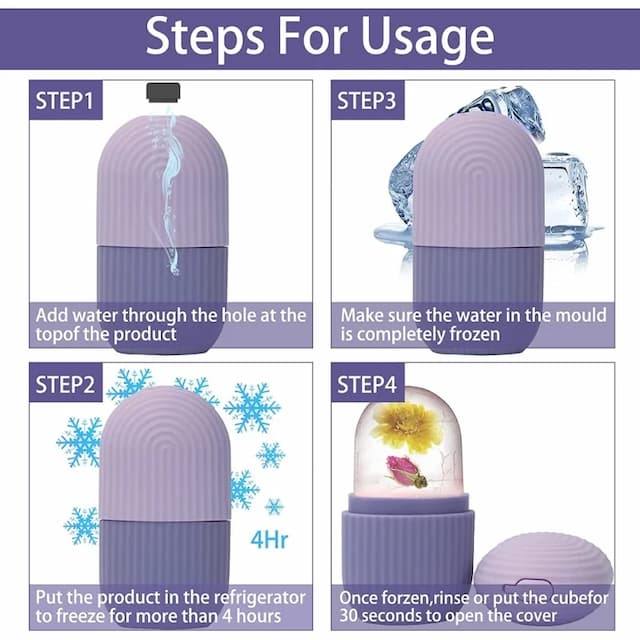 Steps For Usage

STEP1

Add water through the hole at the topof the product

STEP3

Make sure the water in the mould is completely frozen

STEP2

4Hr

Put the product in the refrigerator to freeze for more than 4 hours

STEP4

Once forzen,rinse or put the cubefor 30 seconds to open the cover