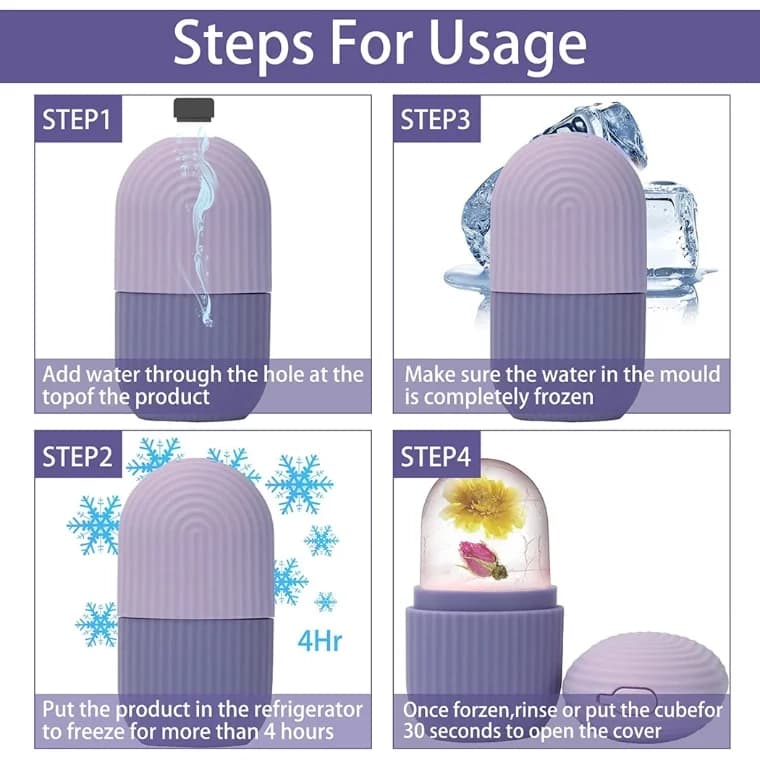 Steps For Usage

STEP1

Add water through the hole at the topof the product

STEP3

Make sure the water in the mould is completely frozen

STEP2

4Hr

Put the product in the refrigerator to freeze for more than 4 hours

STEP4

Once forzen,rinse or put the cubefor 30 seconds to open the cover