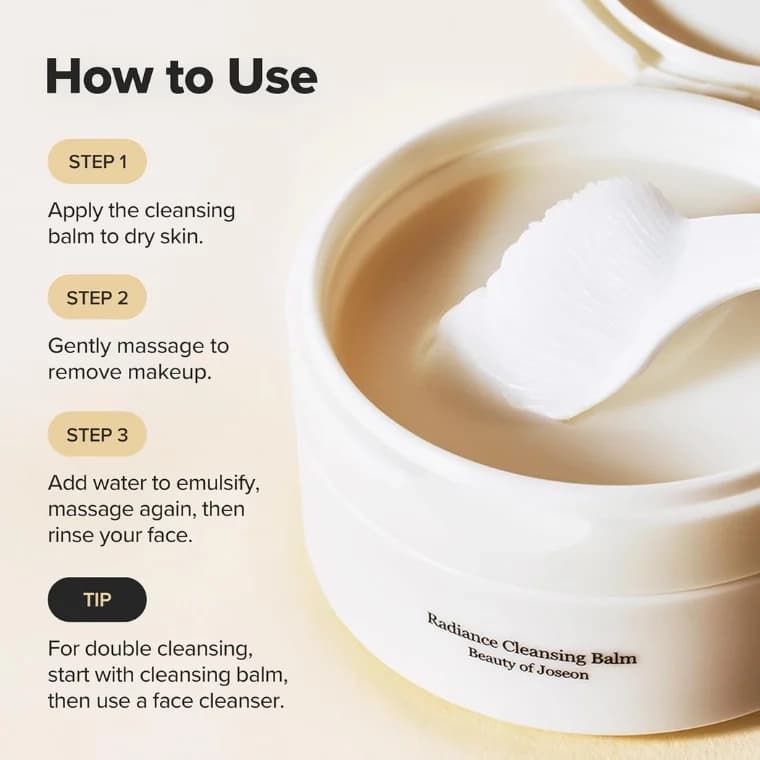 How to Use

STEP 1

Apply the cleansing balm to dry skin.

STEP 2

Gently massage to remove makeup.

STEP 3

Add water to emulsify, massage again, then rinse your face.

TIP

For double cleansing, start with cleansing balm, then use a face cleanser.

Radiance Cleansing Balm
Beauty of Joseon