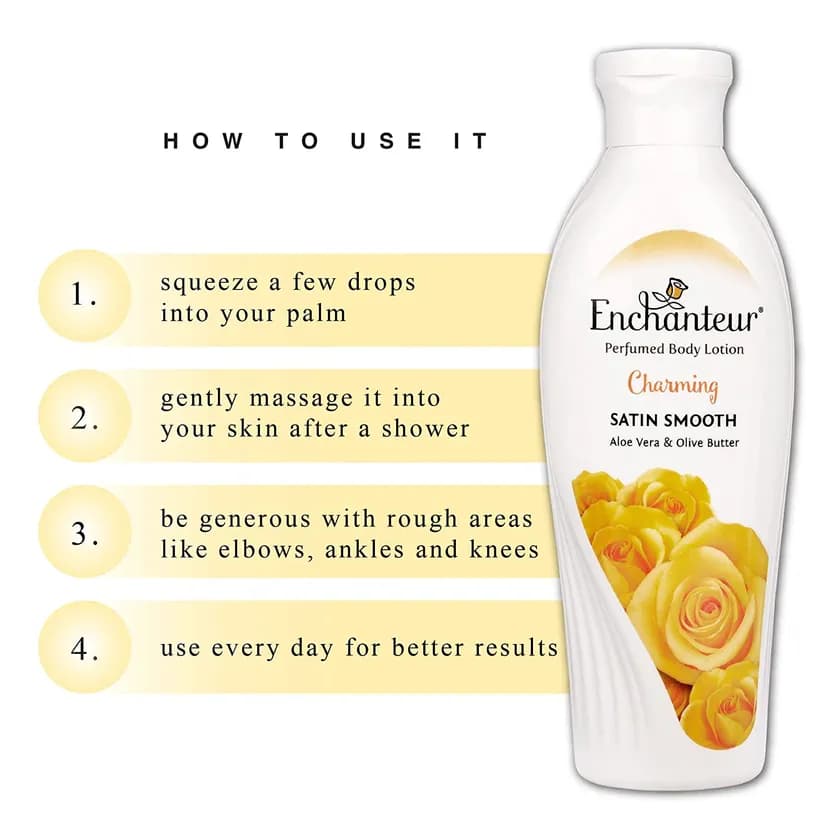 HOW TO USE IT

1. squeeze a few drops into your palm

2. gently massage it into your skin after a shower

3. be generous with rough areas like elbows, ankles and knees

4. use every day for better results

Enchanteur®
Perfumed Body Lotion
Charming
SATIN SMOOTH
Aloe Vera & Olive Butter