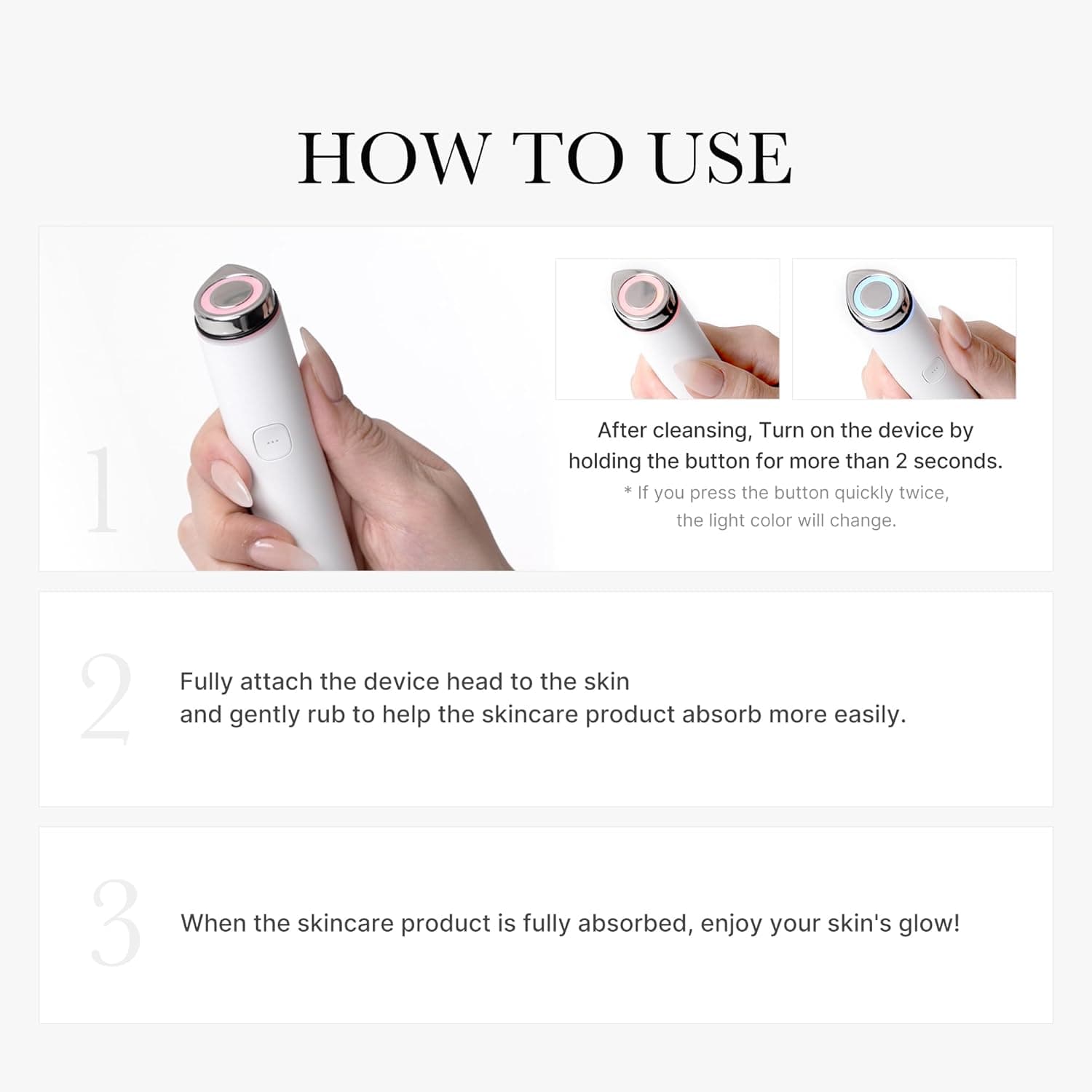 HOW TO USE

1

After cleansing, Turn on the device by holding the button for more than 2 seconds.
* If you press the button quickly twice, the light color will change.

2

Fully attach the device head to the skin
and gently rub to help the skincare product absorb more easily.

3

When the skincare product is fully absorbed, enjoy your skin's glow!